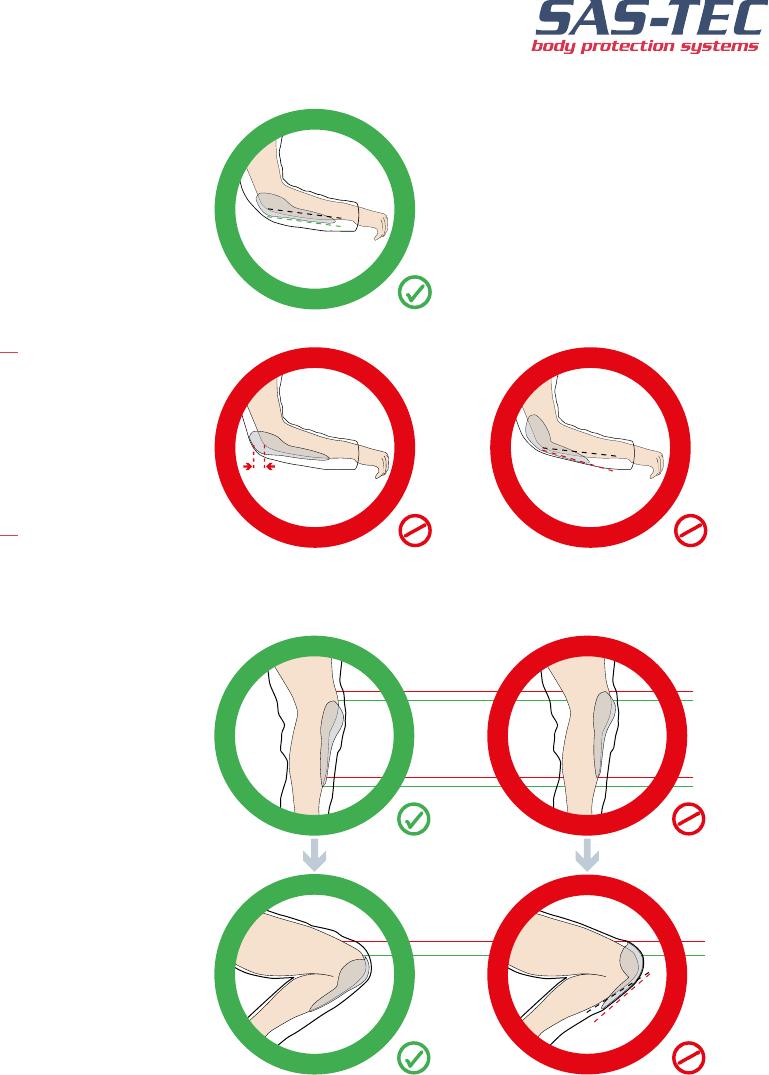 SAS-TEC
body protection systems